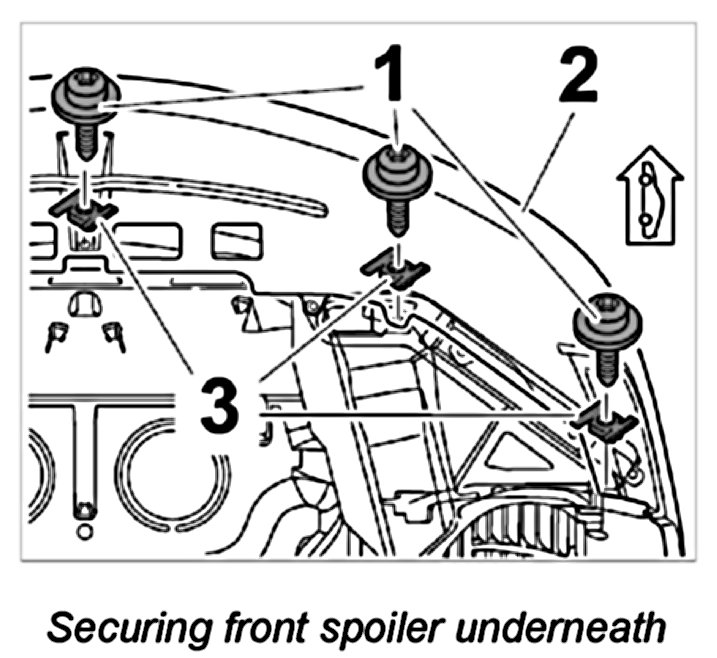 1
2
3
Securing front spoiler underneath