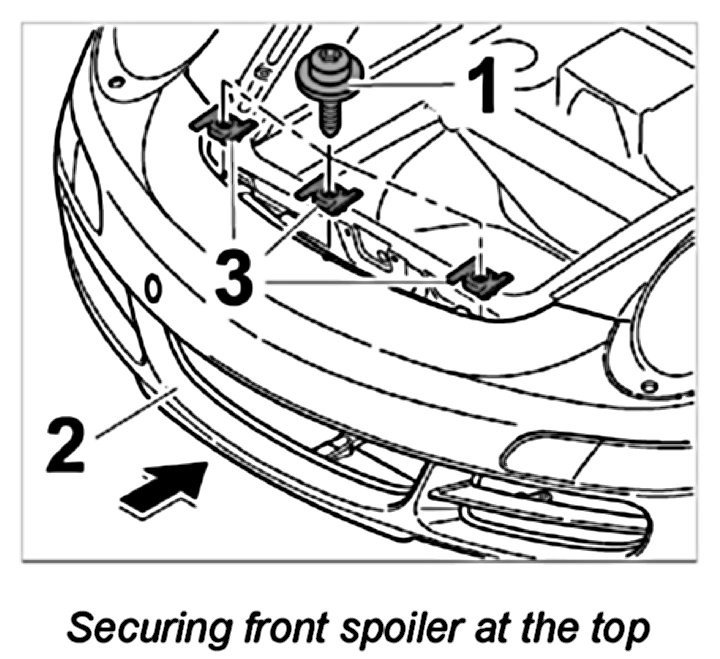 1

3

2

Securing front spoiler at the top