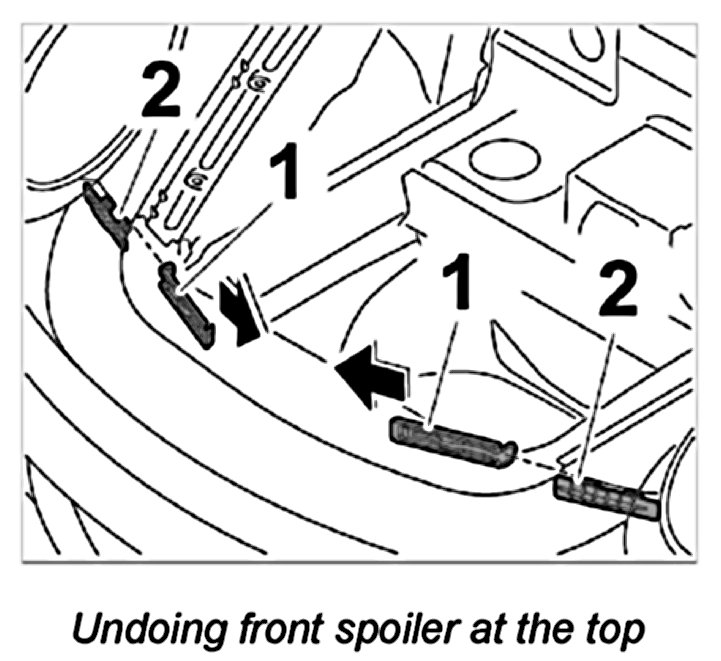 2
1
1
2

Undoing front spoiler at the top