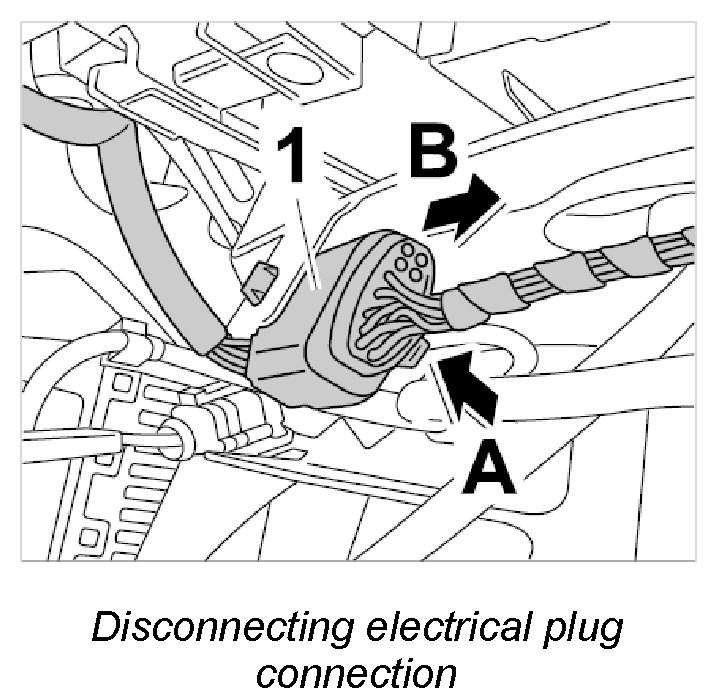 1
B
A

Disconnecting electrical plug connection