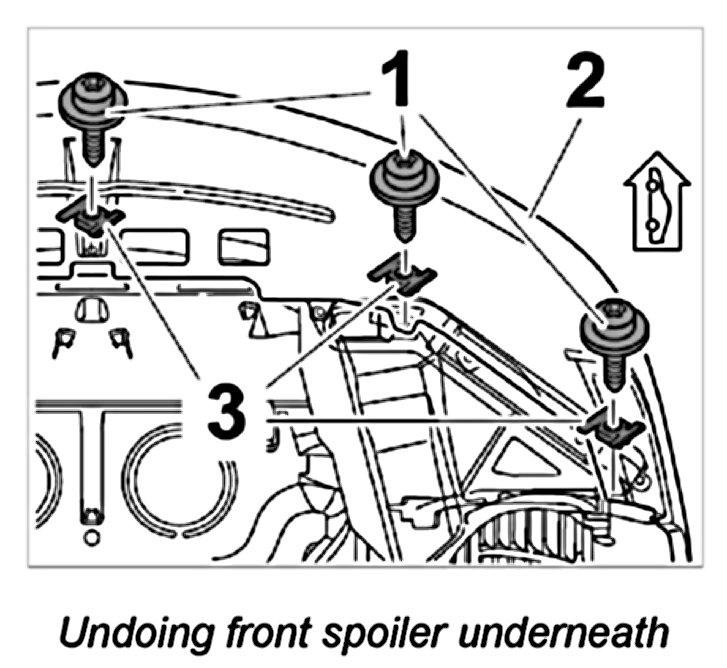 1
2
3

Undoing front spoiler underneath