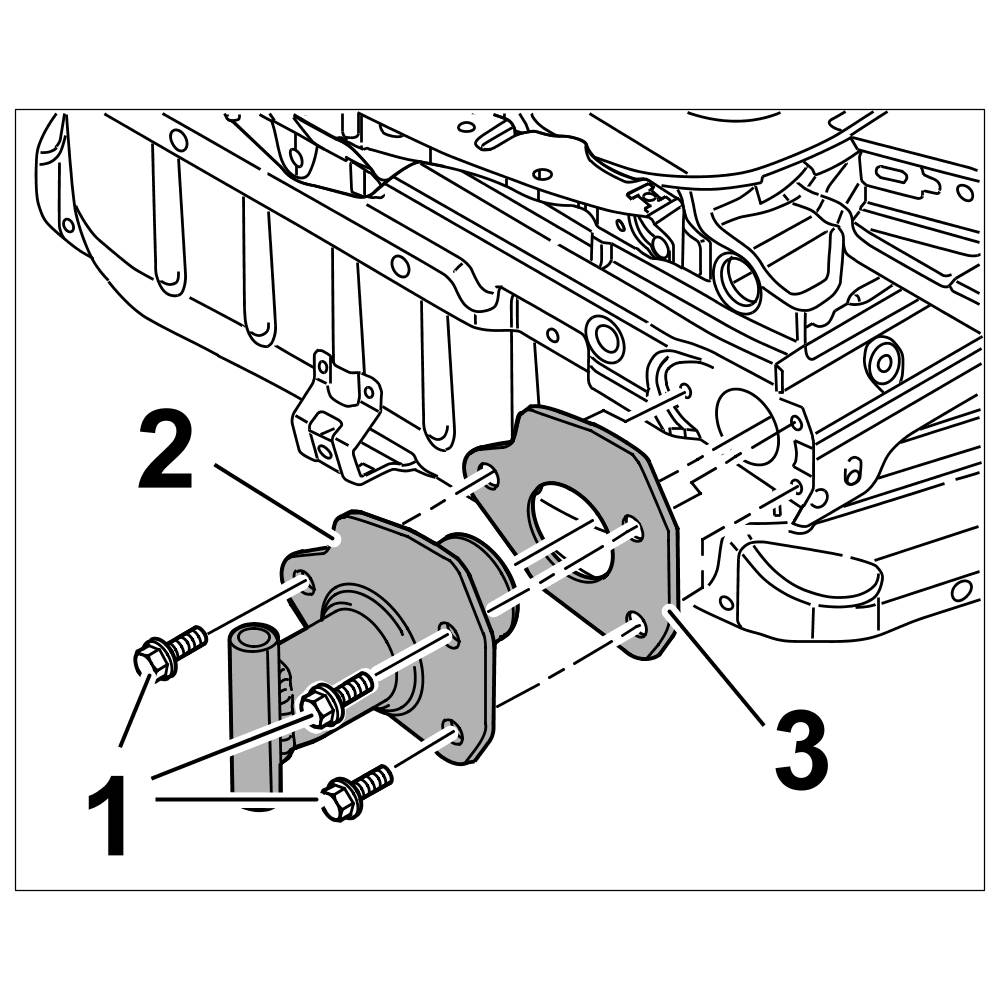 2
3
1