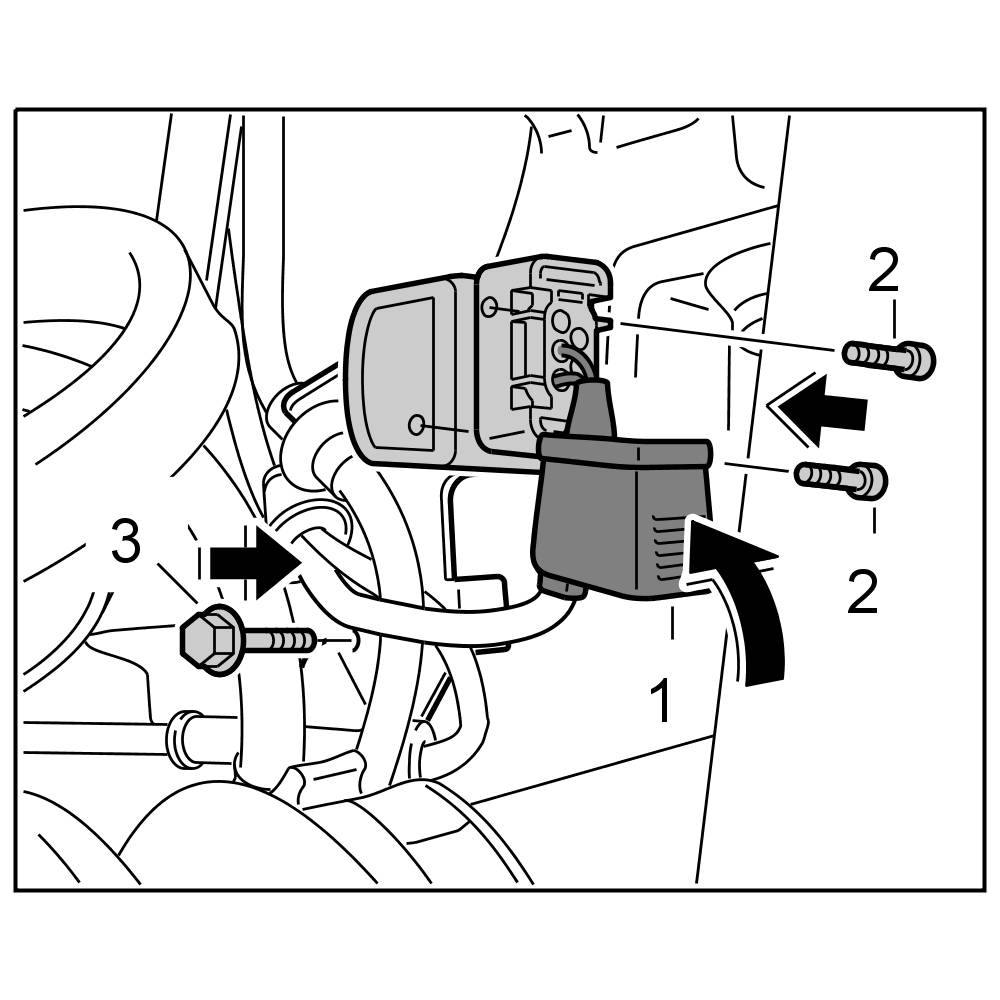 2
3
2
1