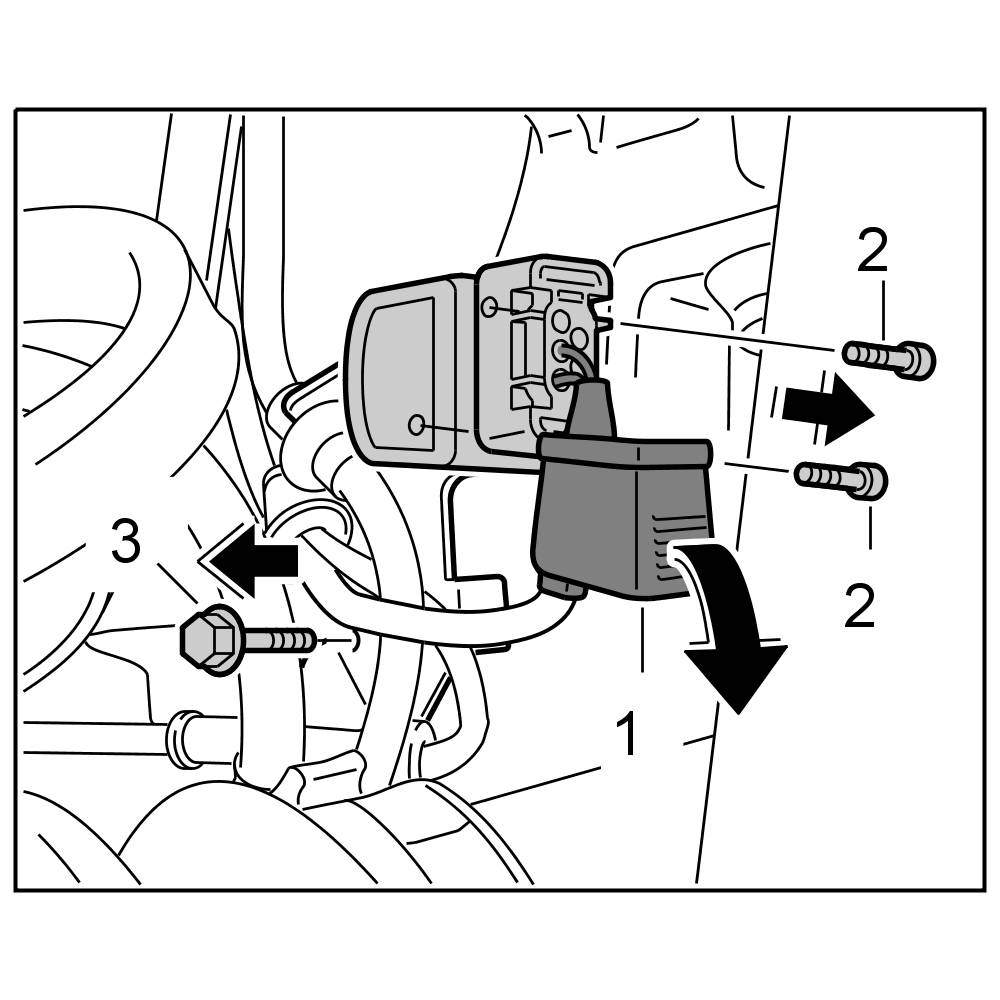 2
3
2
1