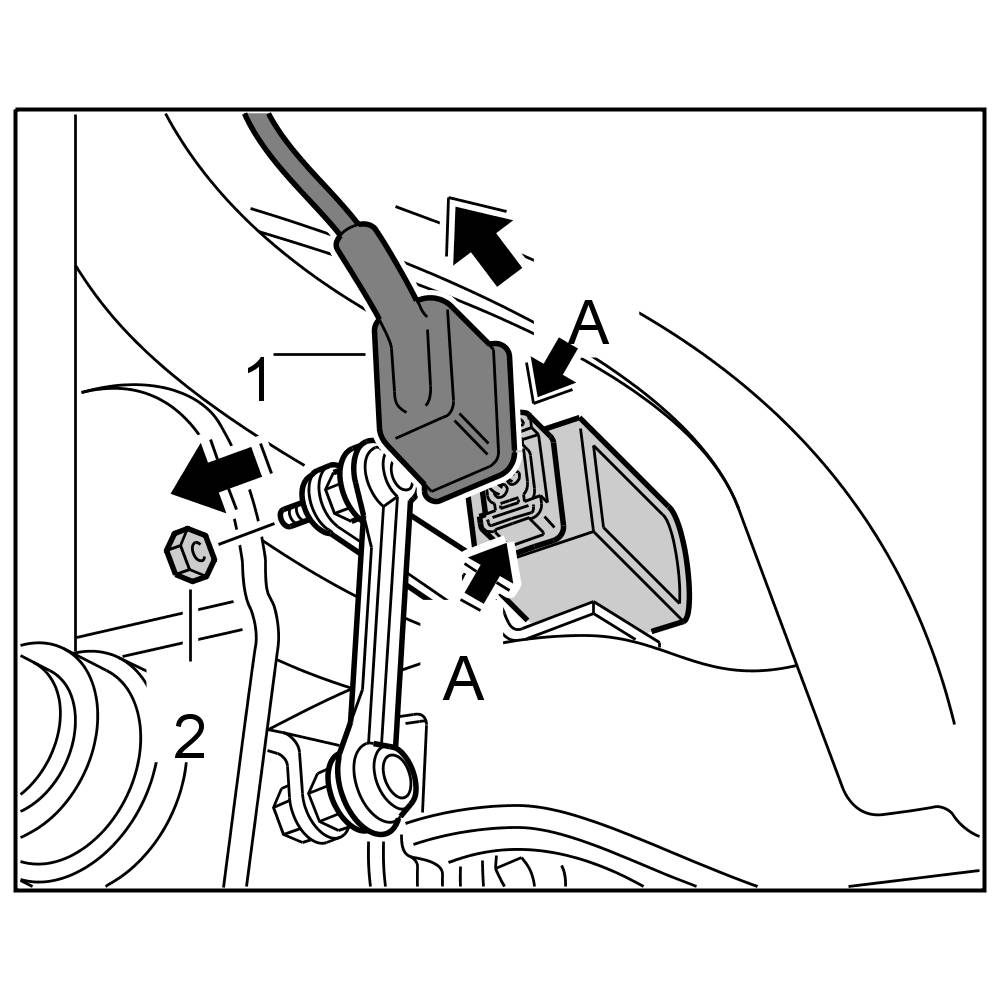 A
1
A
2