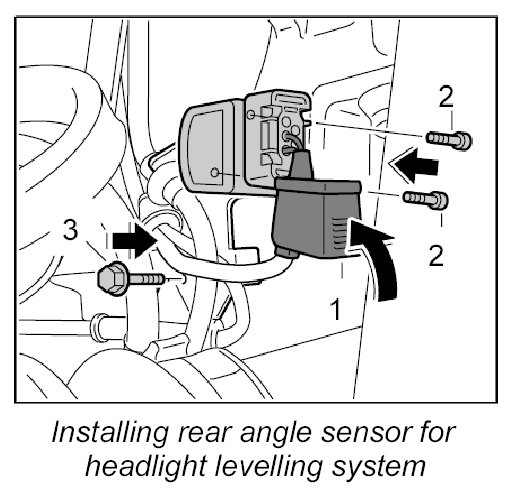 2

3

2

1

Installing rear angle sensor for headlight levelling system