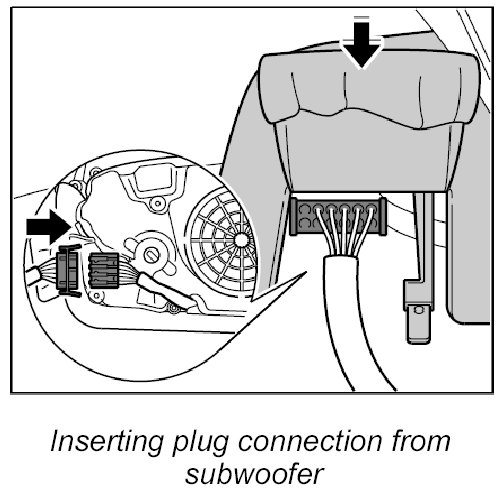 Inserting plug connection from subwoofer