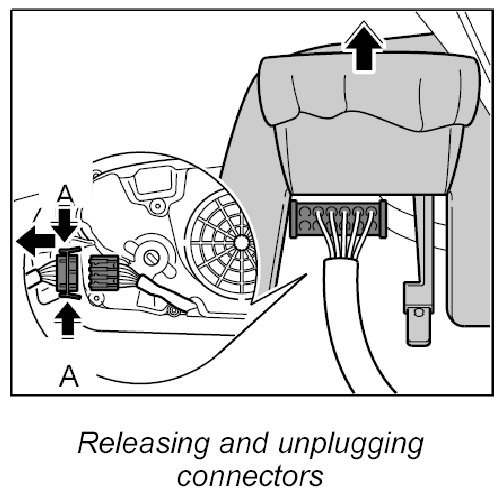 A

A

Releasing and unplugging connectors