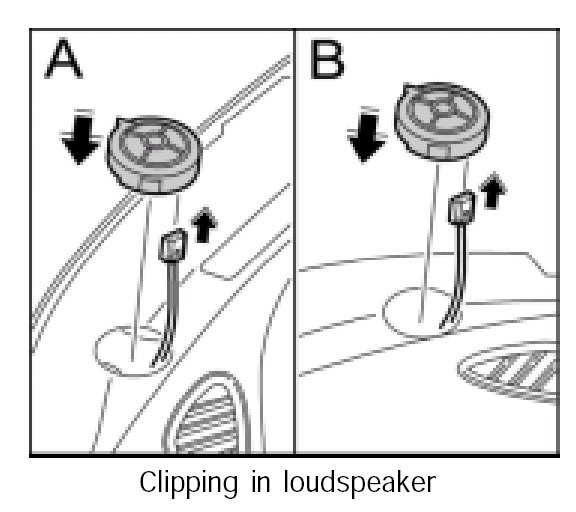 A

B

Clipping in loudspeaker