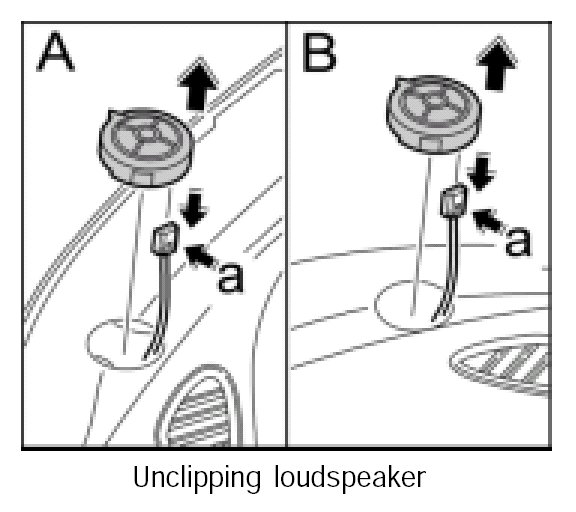 A

a

B

a

Unclipping loudspeaker