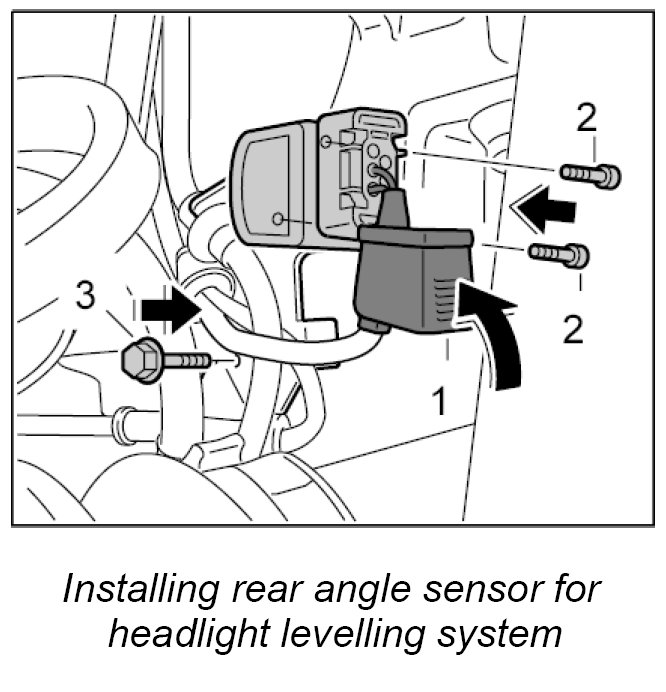 2

3

2

1

Installing rear angle sensor for headlight levelling system