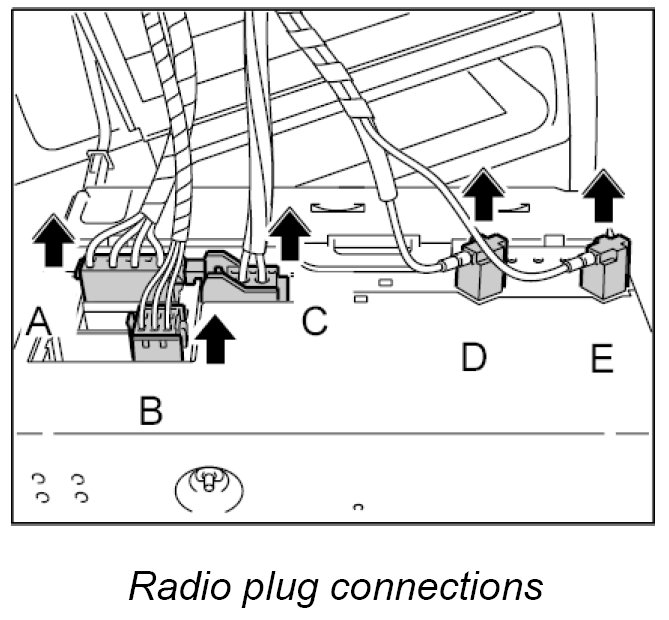 A
B
C
D
E

Radio plug connections