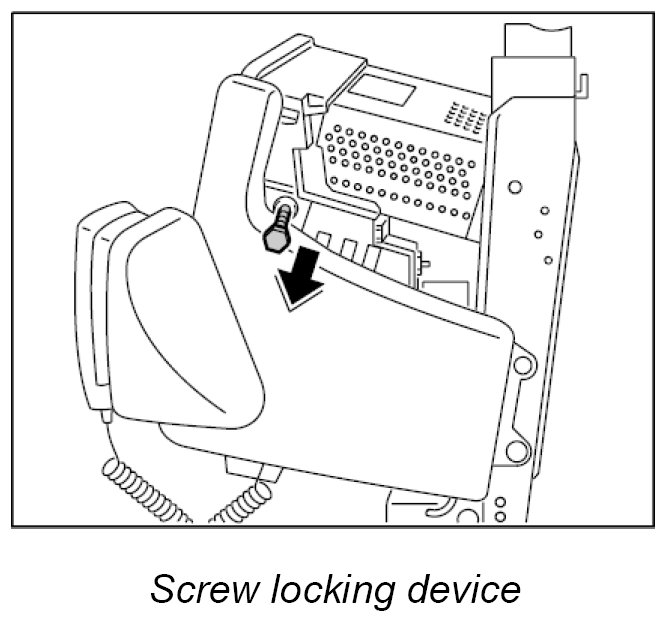 Screw locking device