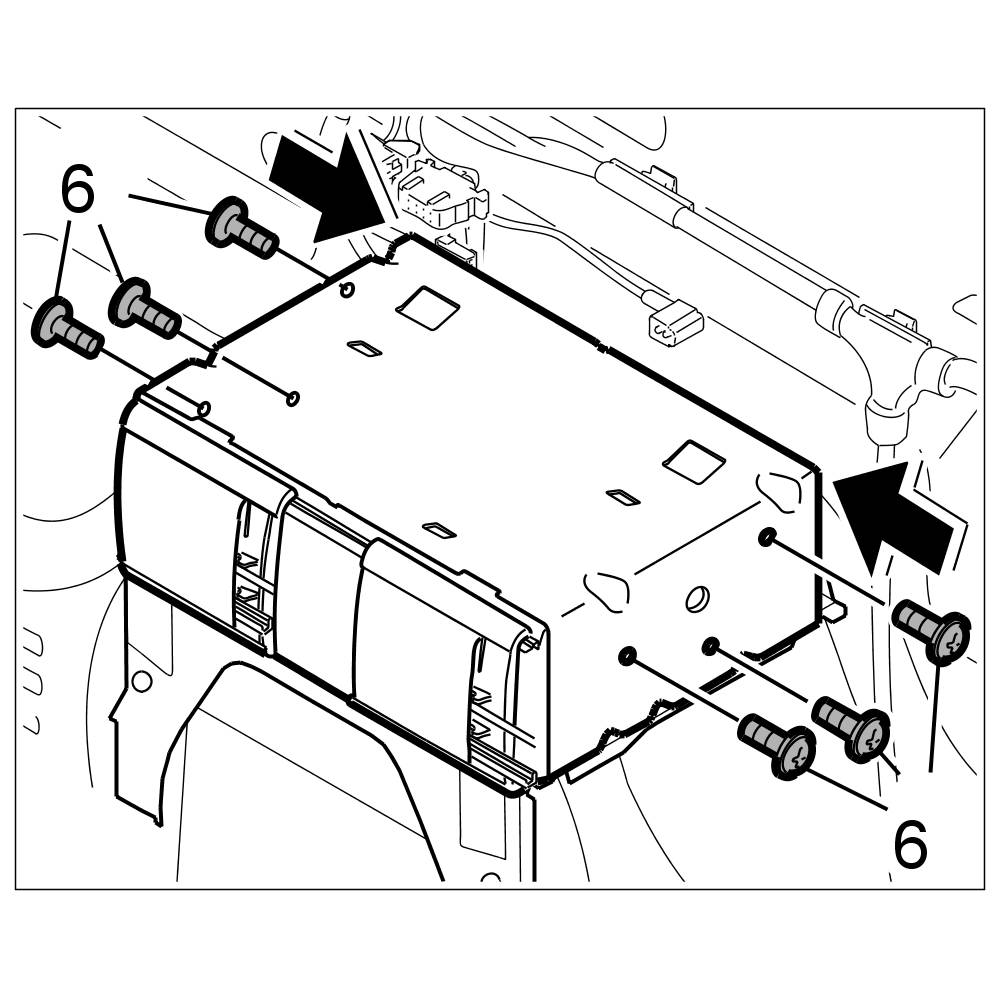 6

6