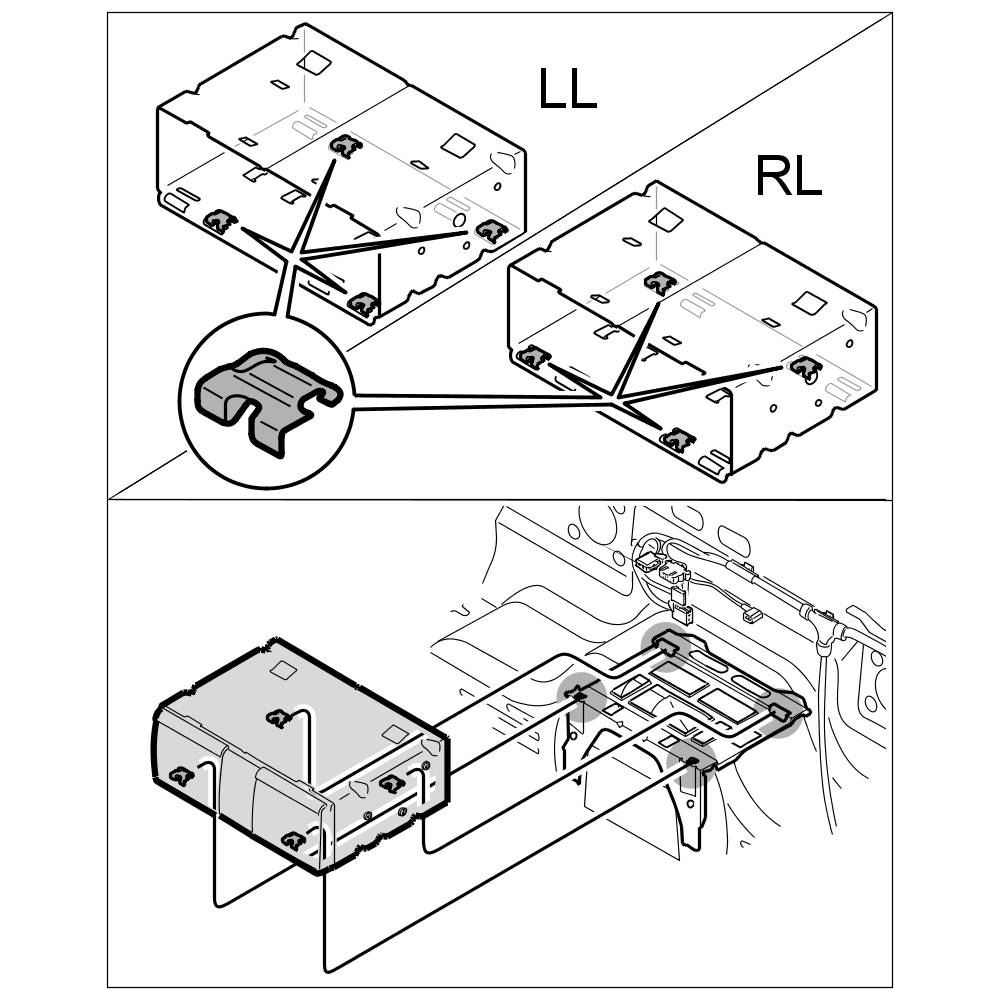 LL

RL