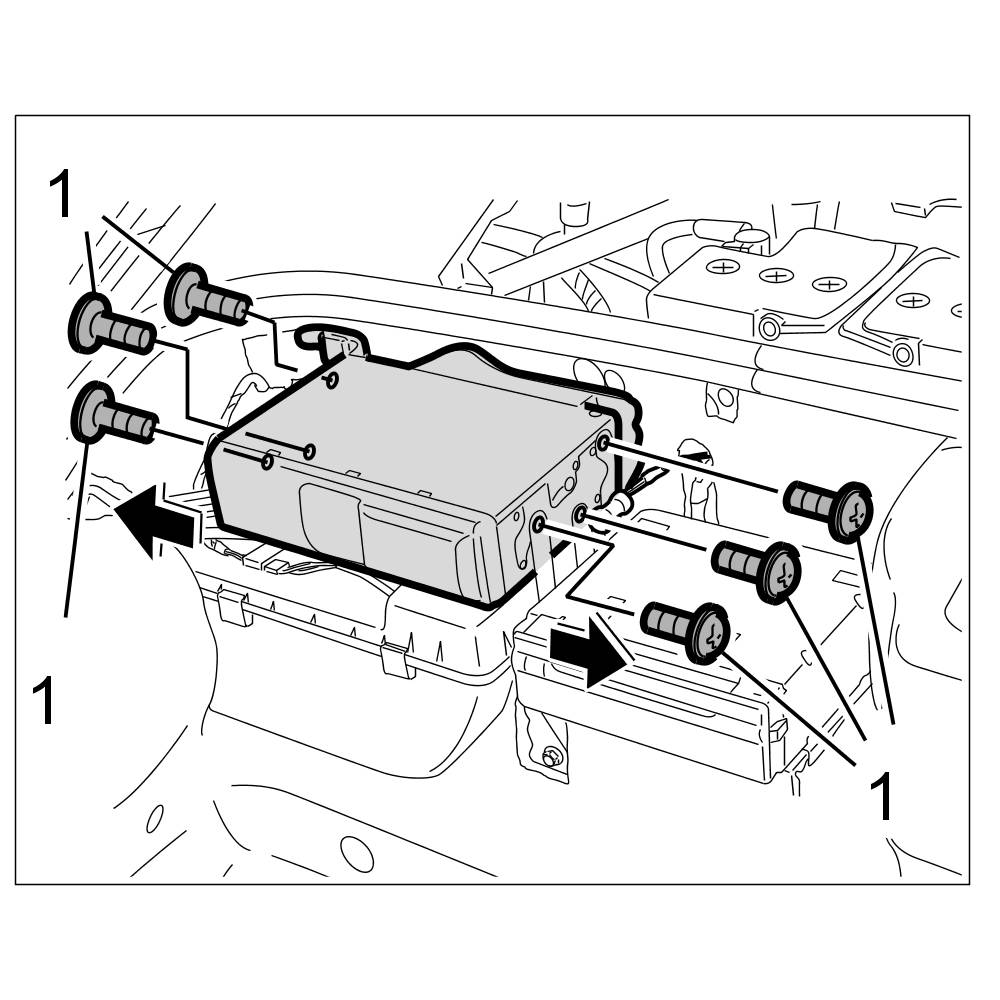 1

1

1