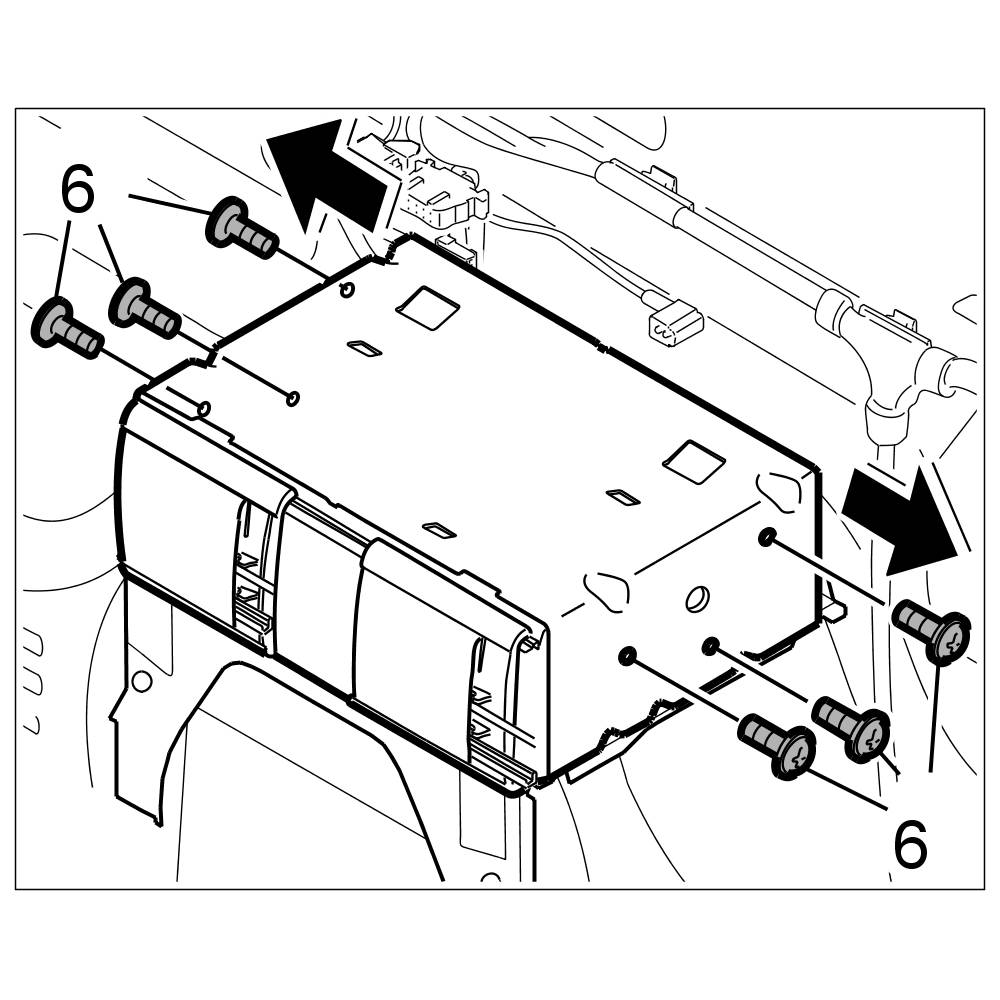 6

6