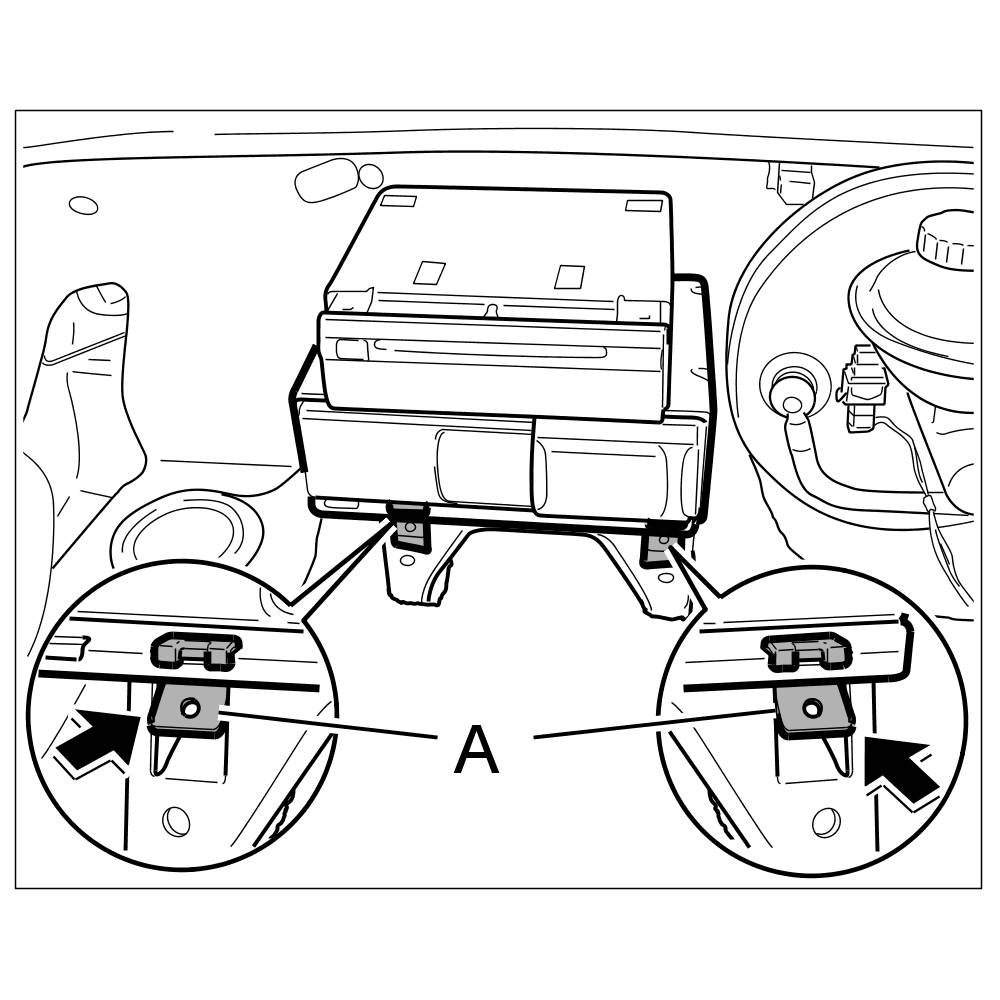 A