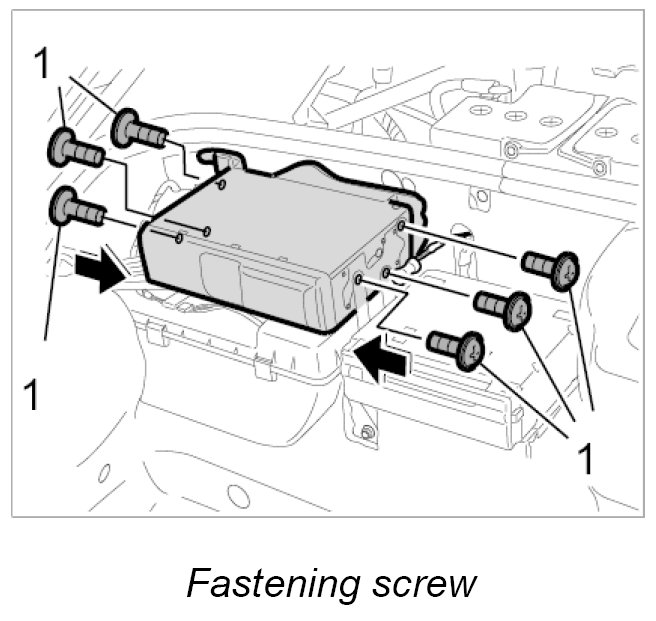 1

1

1

Fastening screw