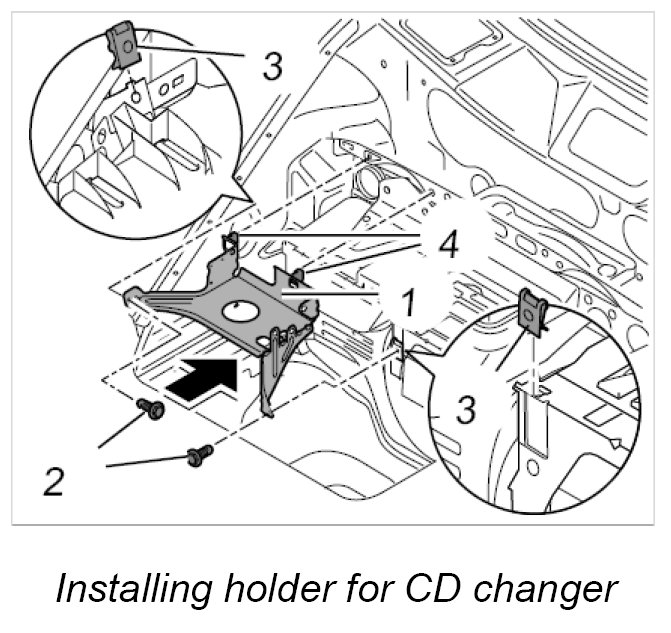 3

4

1

3

2

Installing holder for CD changer