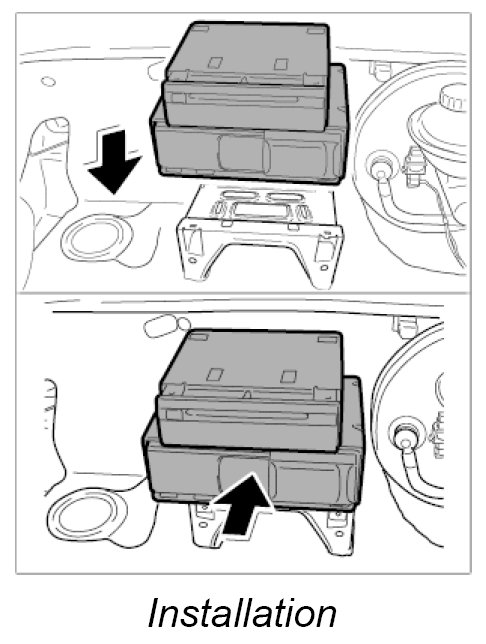 Installation