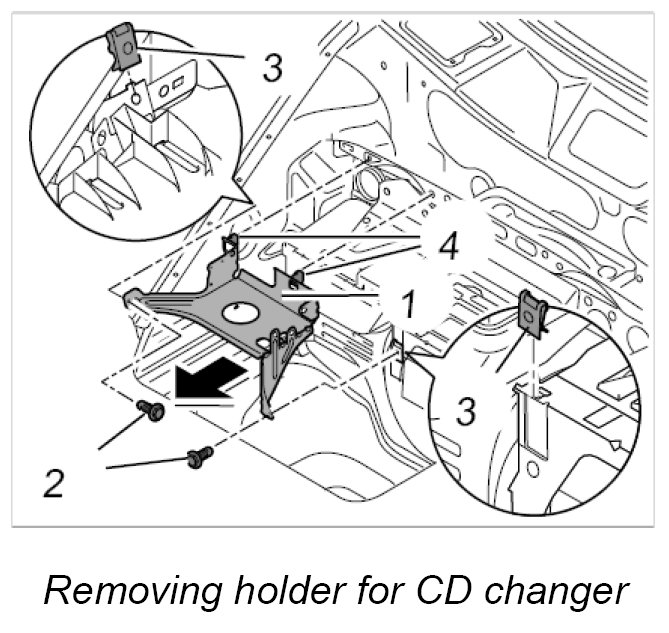 3
4
1
3
2

Removing holder for CD changer