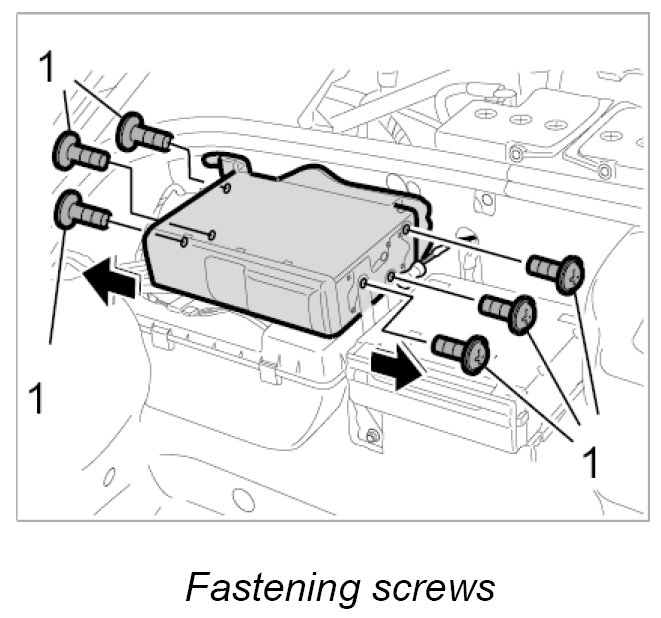 1

1

1

Fastening screws