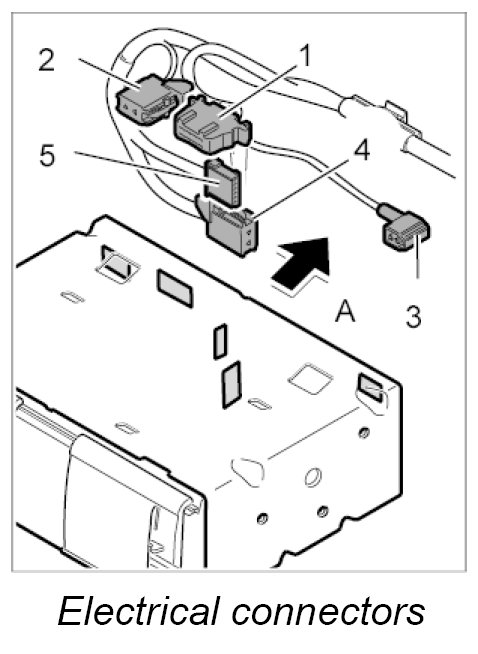 2
1
5
4
A
3

Electrical connectors