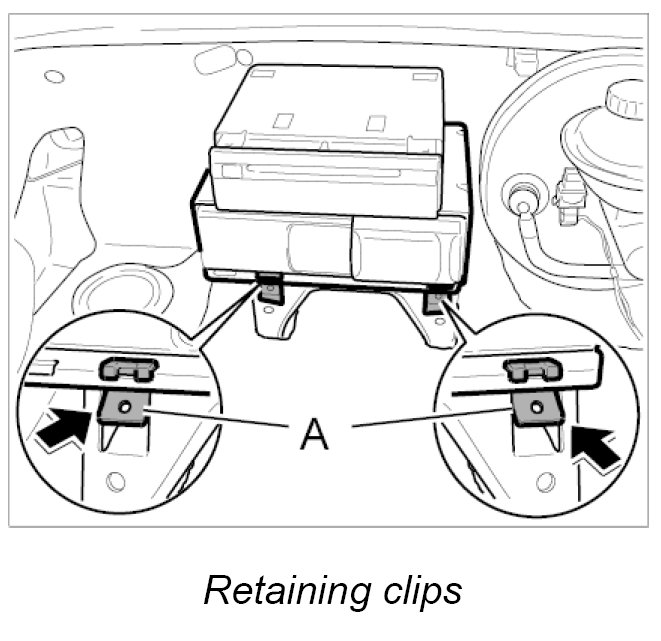 A

Retaining clips