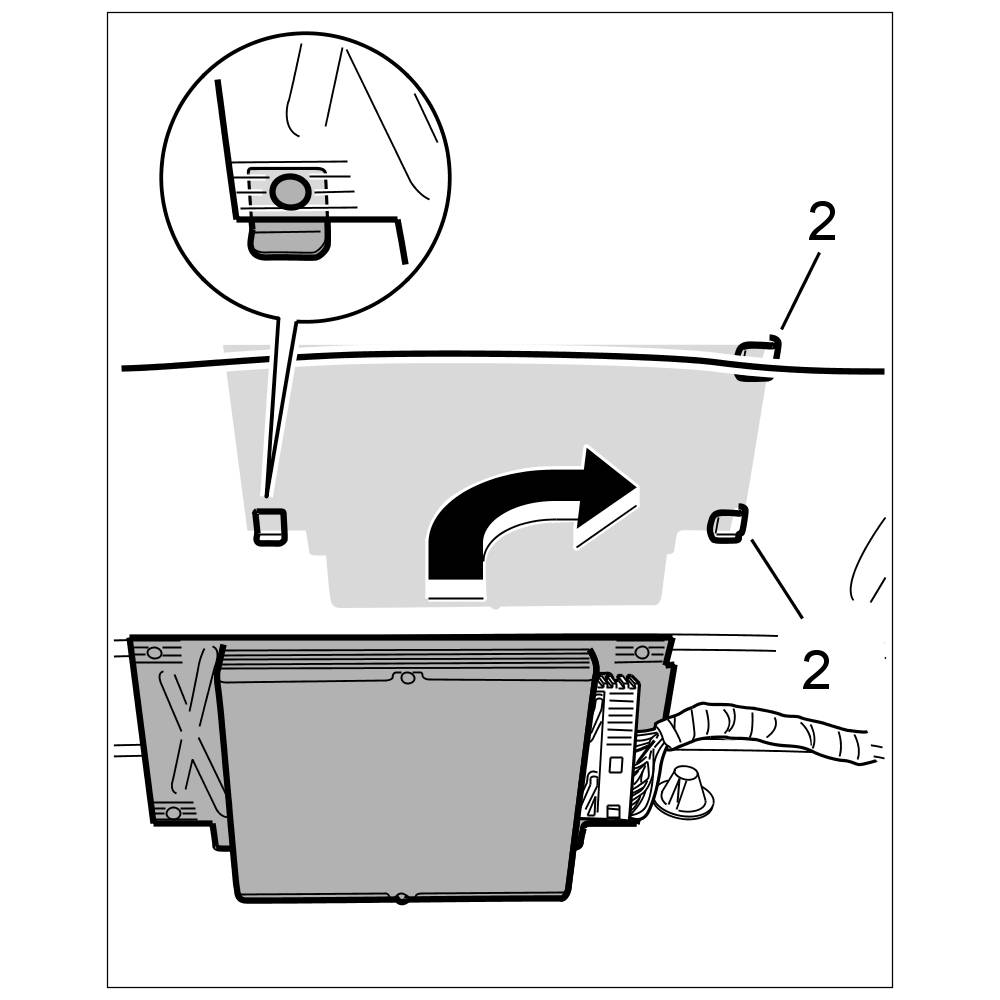 2

2