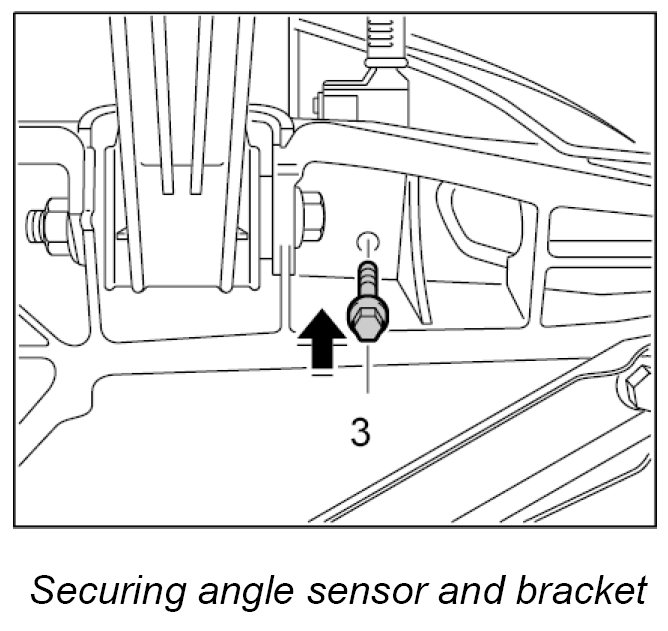 3

Securing angle sensor and bracket