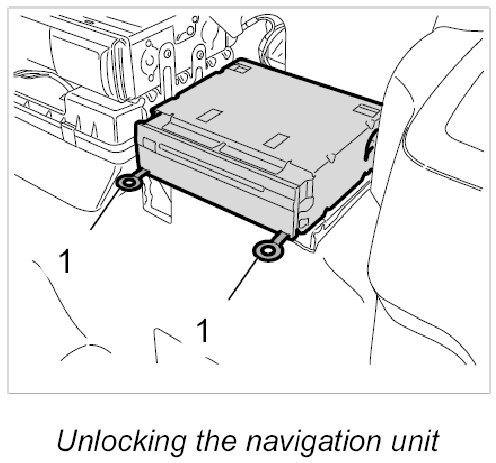 1

1

Unlocking the navigation unit