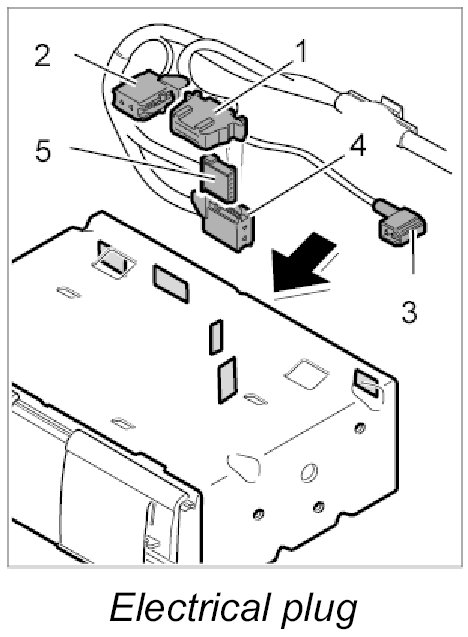 2
1
5
4
3
Electrical plug