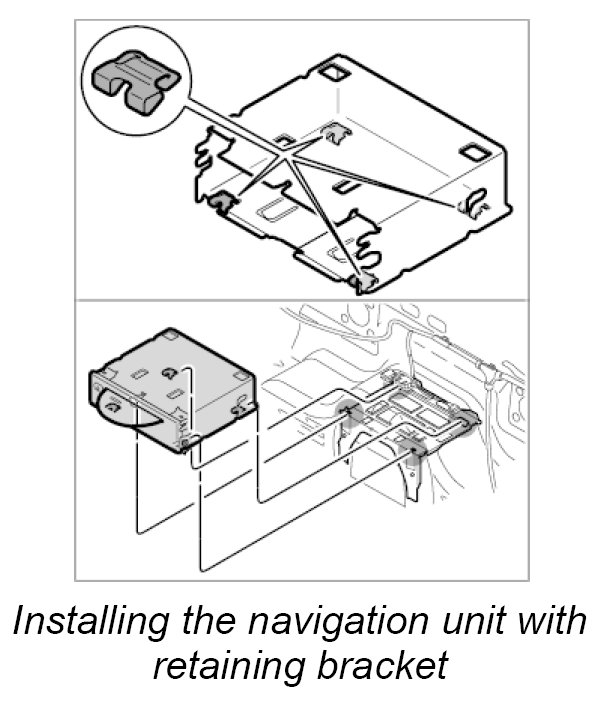 Installing the navigation unit with retaining bracket