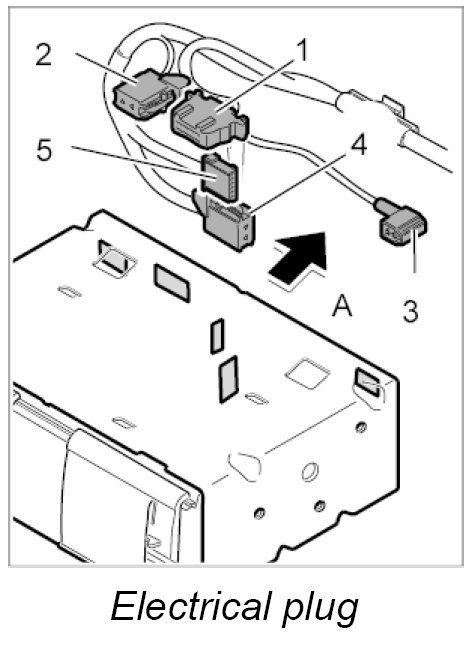 2
1
5
4
A
3

Electrical plug