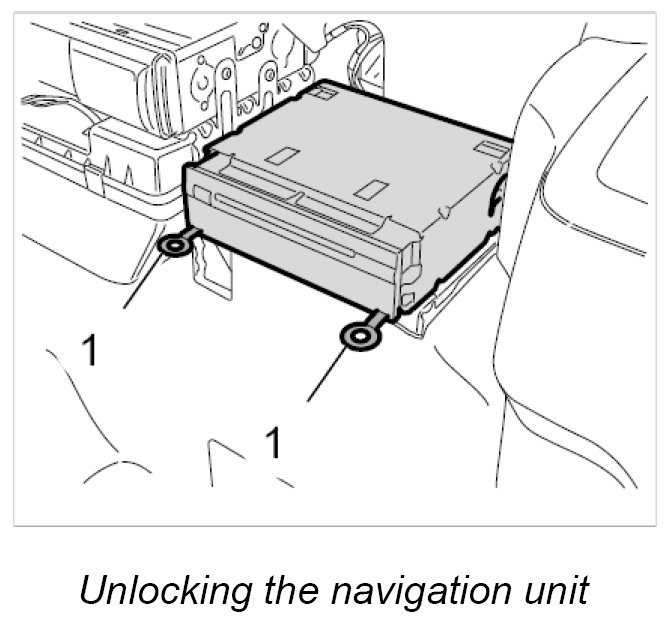 1

1

Unlocking the navigation unit