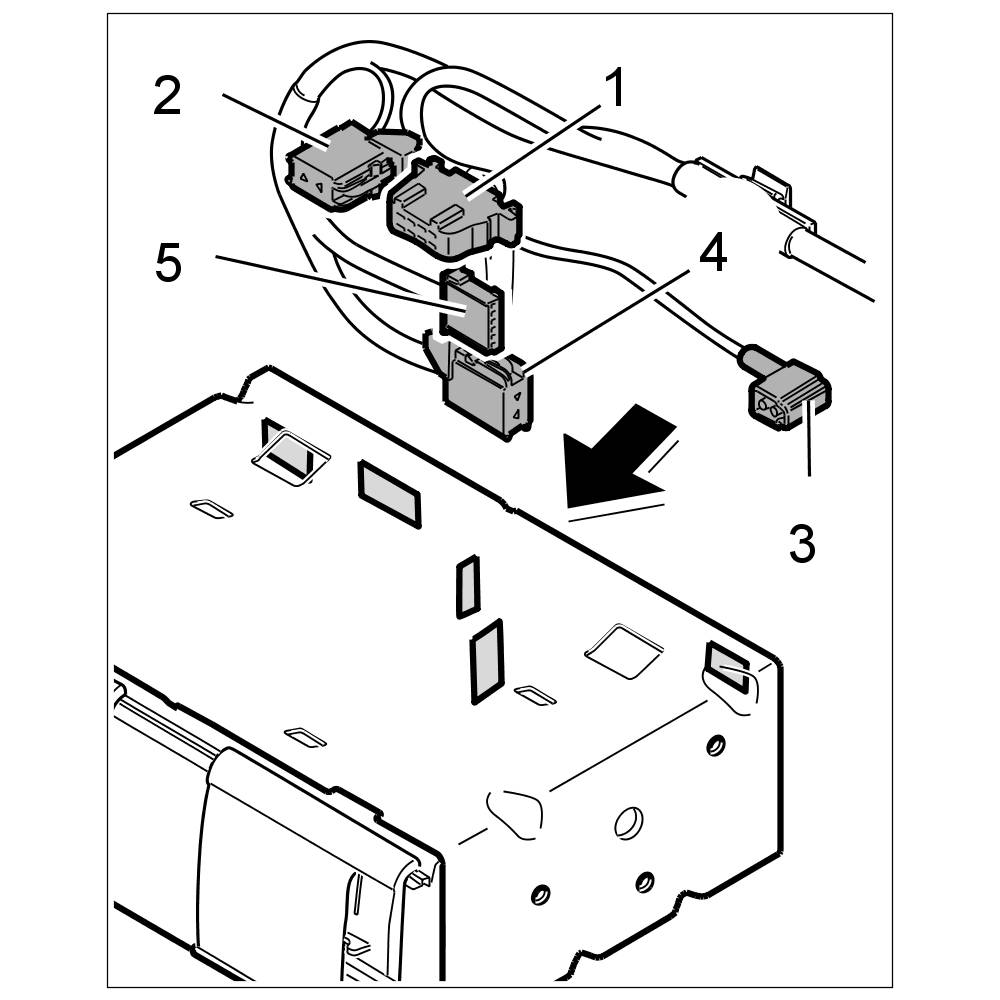 2
1
5
4
3