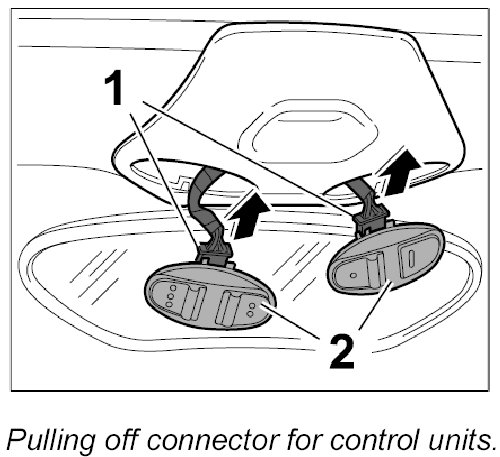 1

2

Pulling off connector for control units.