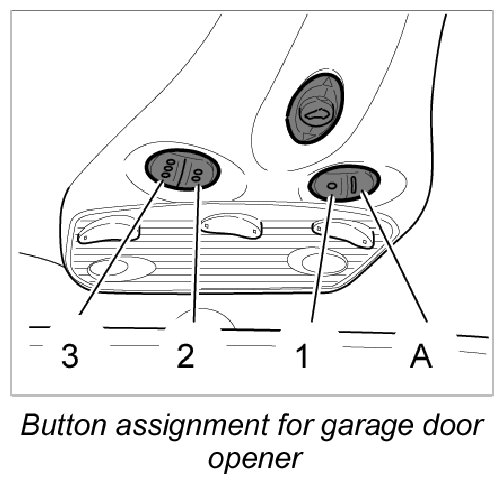 3 2 1 A

Button assignment for garage door opener