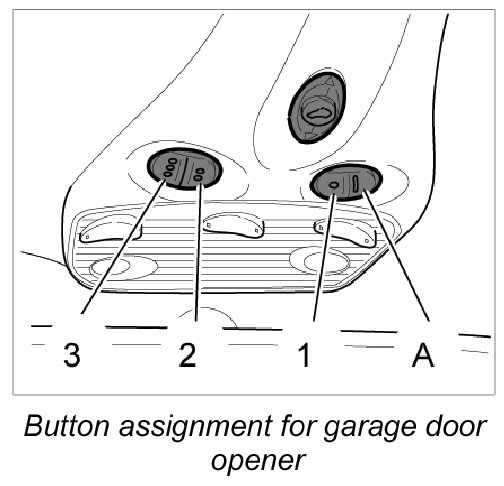 3 2 1 A

Button assignment for garage door opener