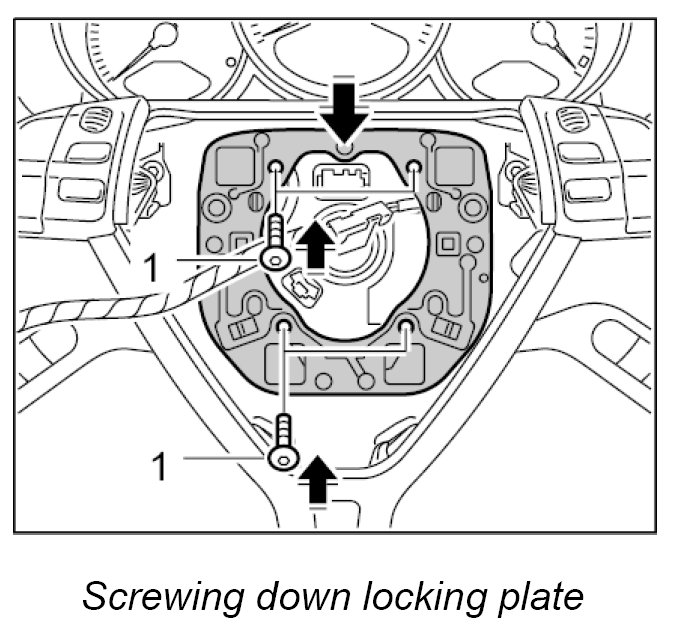 1

1

Screwing down locking plate