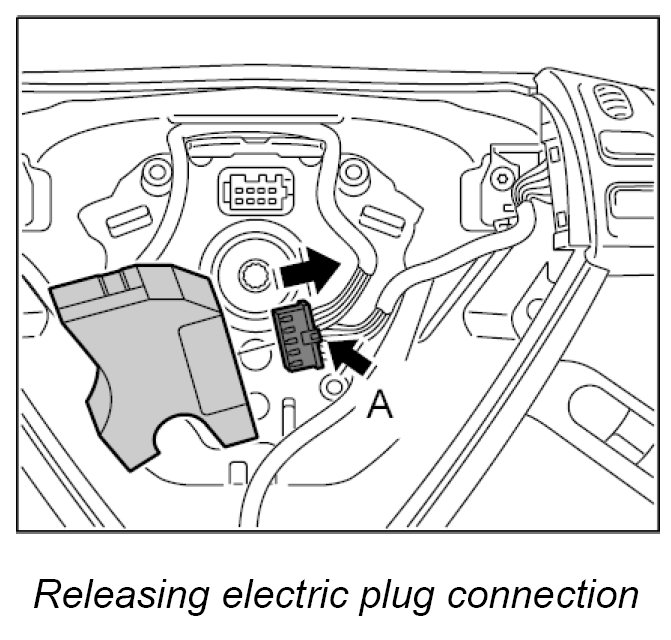 A

Releasing electric plug connection