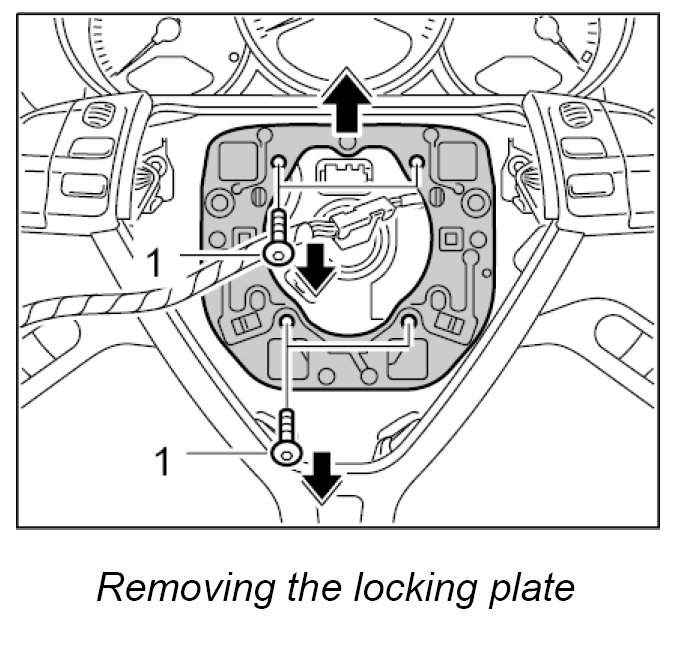 1

1

Removing the locking plate