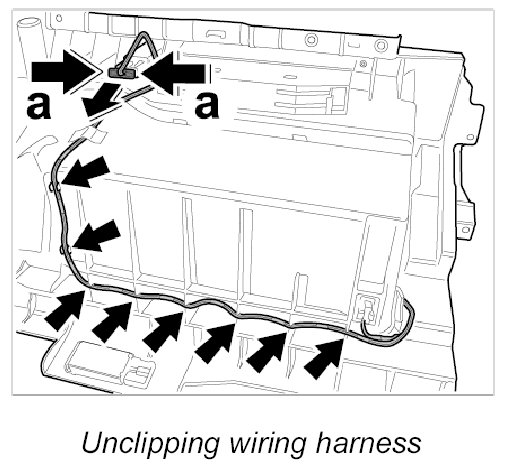 a a

Unclipping wiring harness