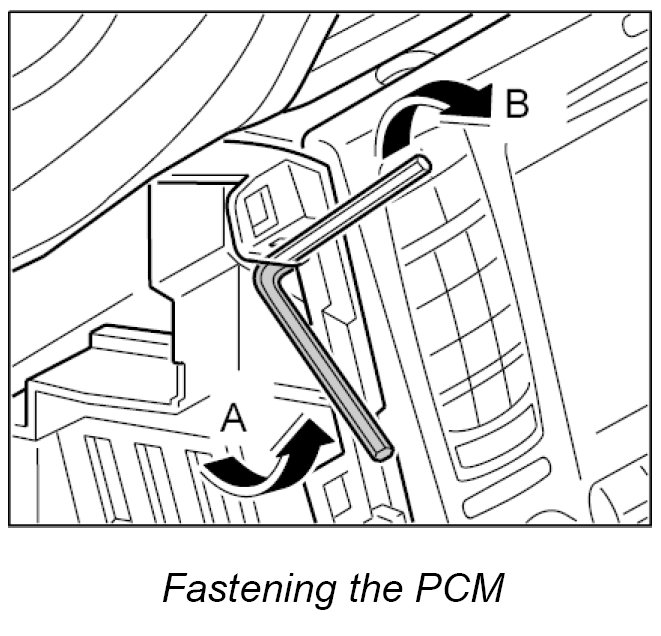 B

A

Fastening the PCM