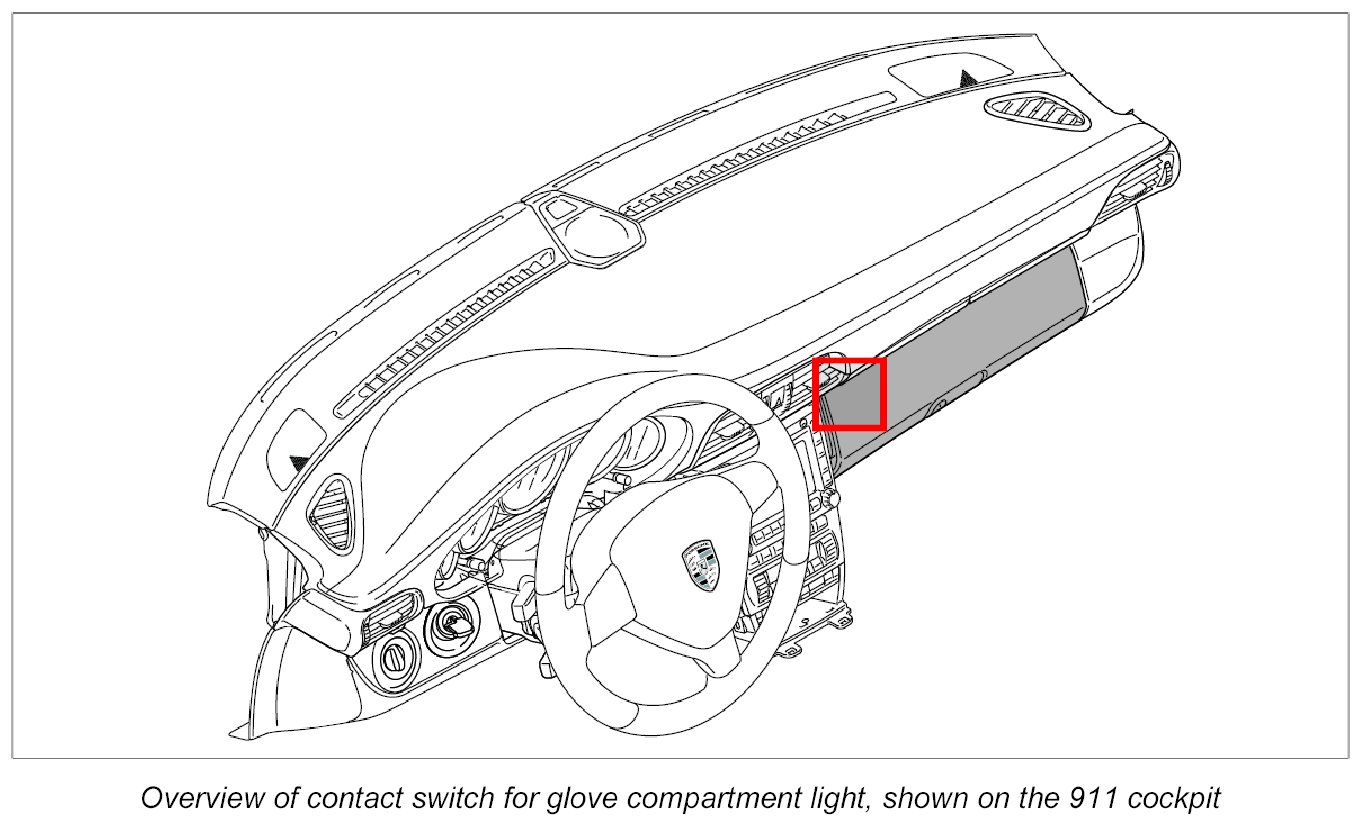 Overview of contact switch for glove compartment light, shown on the 911 cockpit