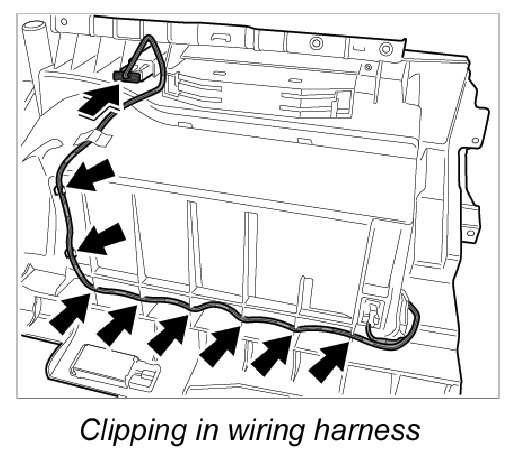 Clipping in wiring harness