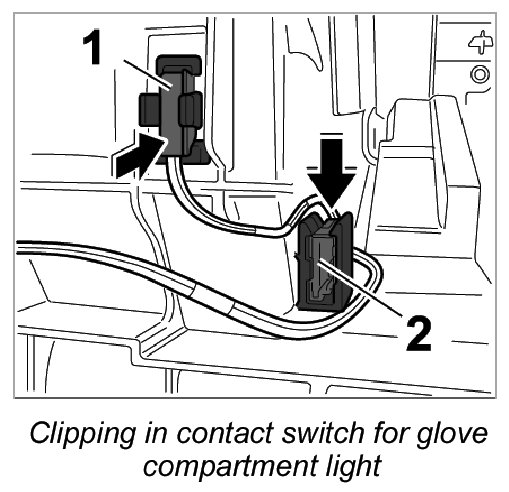 1

2

Clipping in contact switch for glove compartment light