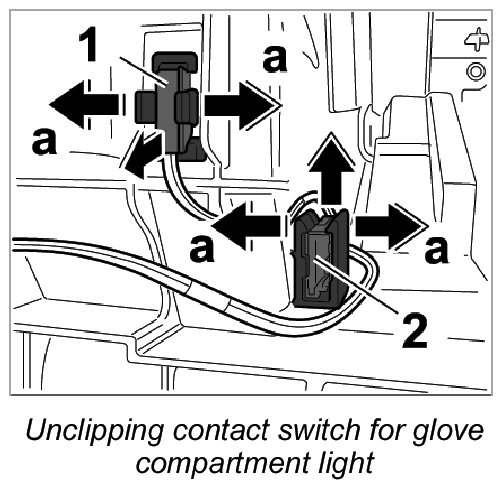 1
a
a
a
a
2

Unclipping contact switch for glove compartment light