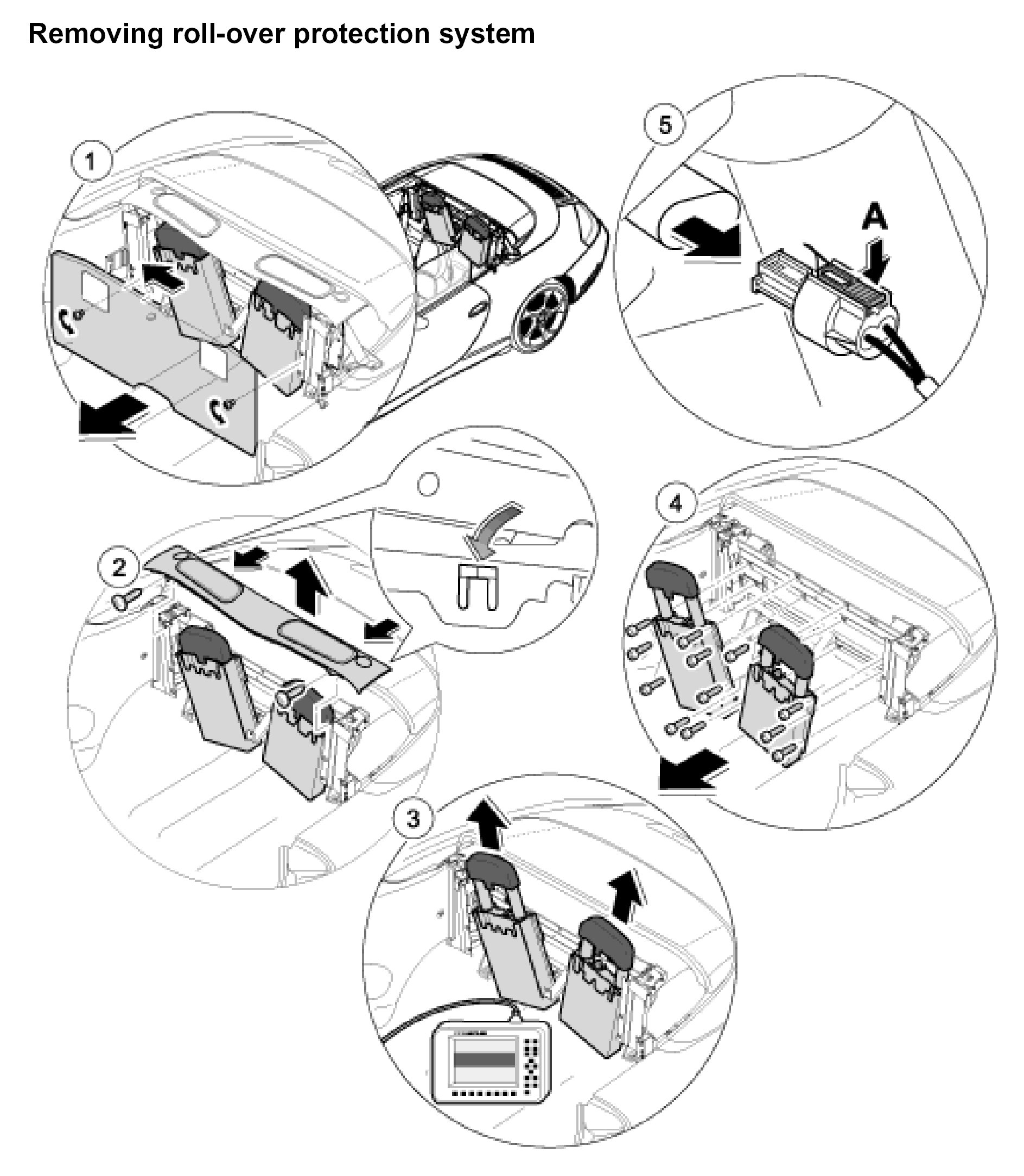 Removing roll-over protection system

1

5

A

2

4

3